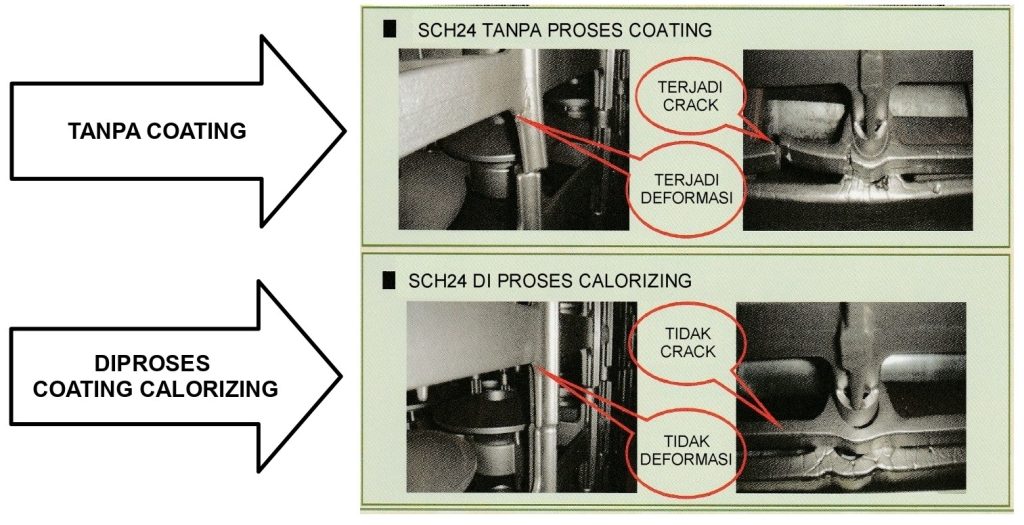 TANPA COATING

SCH24 TANPA PROSES COATING

TERJADI CRACK

TERJADI DEFORMASI

DIPROSES COATING CALORIZING

SCH24 DI PROSES CALORIZING

TIDAK CRACK

TIDAK DEFORMASI